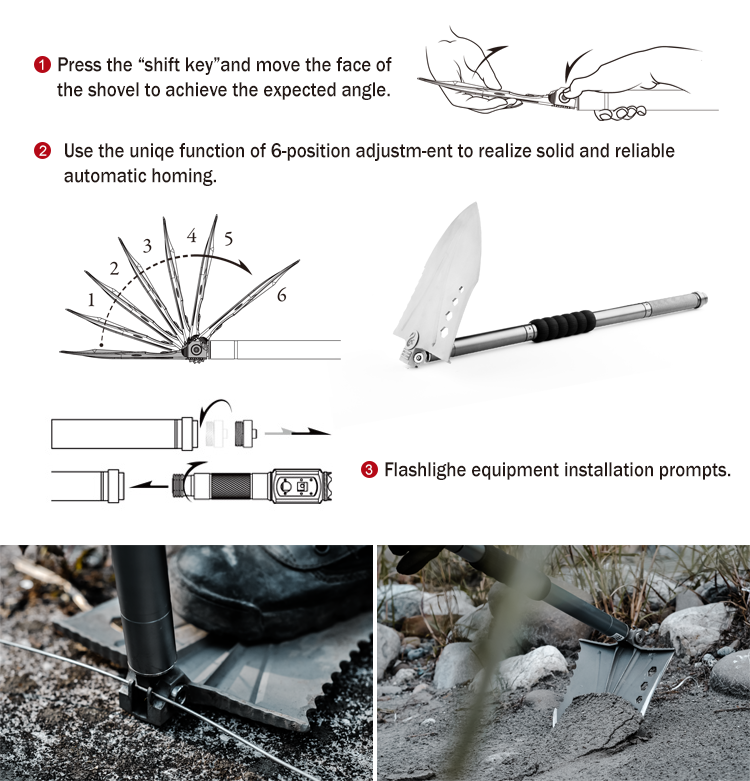 ❶ Press the “shift key”and move the face of the shovel to achieve the expected angle.

❷ Use the uniqe function of 6-position adjustm-ent to realize solid and reliable automatic homing.

1
2
3
4
5
6

❸ Flashlighe equipment installation prompts.